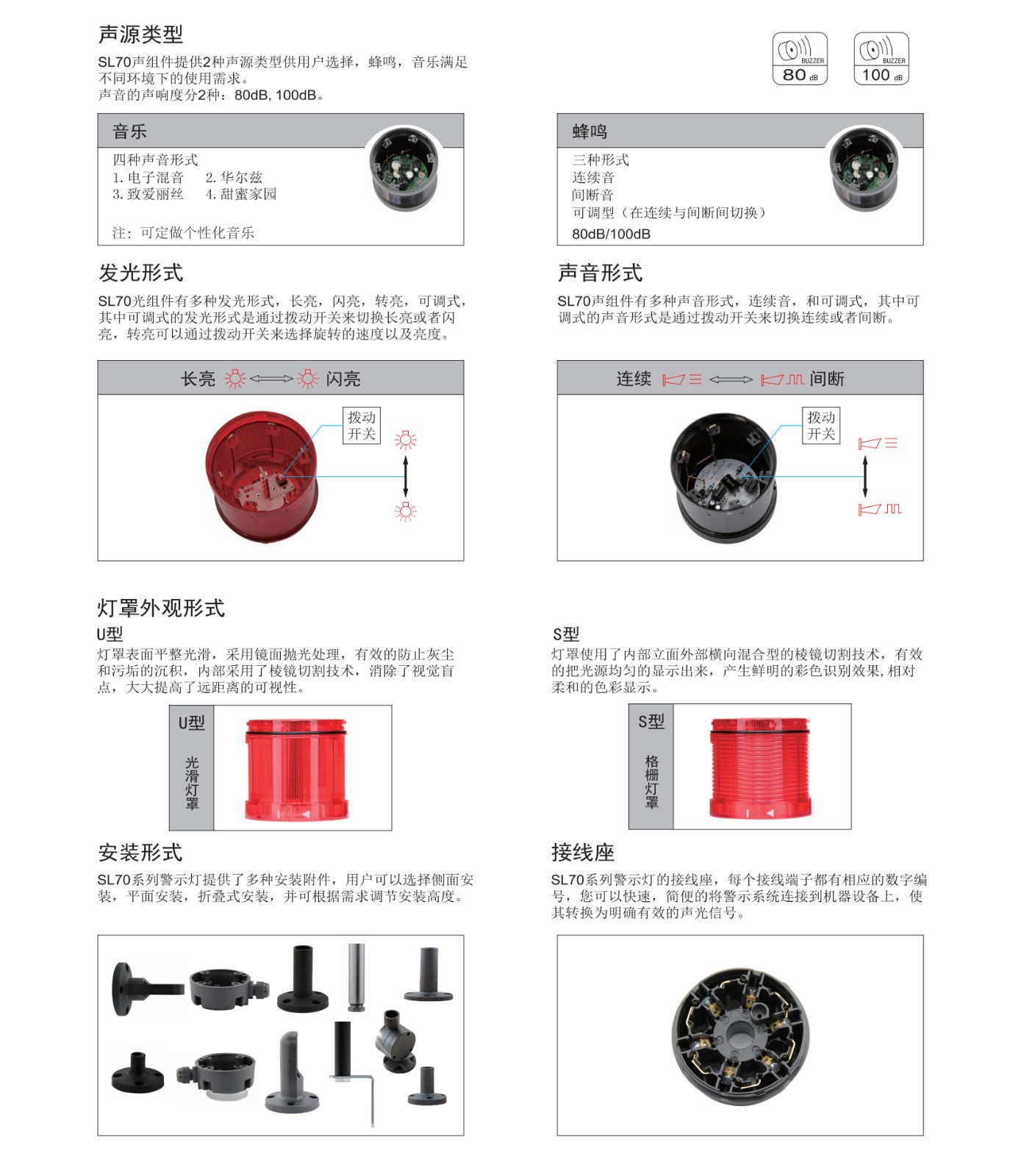 声源类型

SL70声组件提供2种声源类型供用户选择，蜂鸣，音乐满足不同环境下的使用需求。
声音的声响度分2种：80dB, 100dB。

BUZZER 80 dB
BUZZER 100 dB

音乐
四种声音形式
1. 电子混音　2. 华尔兹
3. 致爱丽丝　4. 甜蜜家园

注：可定做个性化音乐

蜂鸣
三种形式
连续音
间断音
可调型（在连续与间断间切换）
80dB/100dB

发光形式

SL70光组件有多种发光形式，长亮，闪亮，转亮，可调式，其中可调式的发光形式是通过拨动开关来切换长亮或者闪亮，转亮可以通过拨动开关来选择旋转的速度以及亮度。

长亮 闪亮
拨动开关

声音形式

SL70声组件有多种声音形式，连续音，和可调式，其中可调式的声音形式是通过拨动开关来切换连续或者间断。

连续 间断
拨动开关

灯罩外观形式

U型
灯罩表面平整光滑，采用镜面抛光处理，有效的防止灰尘和污垢的沉积，内部采用了棱镜切割技术，消除了视觉盲点，大大提高了远距离的可视性。

U型 光滑灯罩

S型
灯罩使用了内部立面外部横向混合型的棱镜切割技术，有效的把光源均匀的显示出来，产生鲜明的彩色识别效果,相对柔和的色彩显示。

S型 格栅灯罩

安装形式

SL70系列警示灯提供了多种安装附件，用户可以选择侧面安装，平面安装，折叠式安装，并可根据需求调节安装高度。

接线座

SL70系列警示灯的接线座，每个接线端子都有相应的数字编号，您可以快速，简便的将警示系统连接到机器设备上，使其转换为明确有效的声光信号。