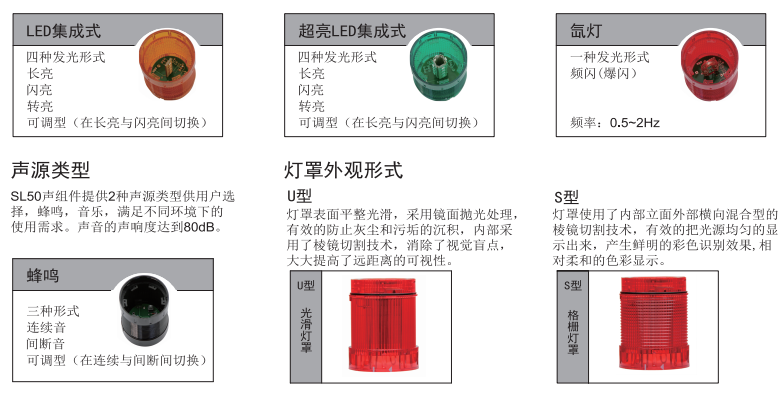 LED集成式

四种发光形式
长亮
闪亮
转亮
可调型（在长亮与闪亮间切换）

超亮LED集成式

四种发光形式
长亮
闪亮
转亮
可调型（在长亮与闪亮间切换）

氙灯

一种发光形式
频闪(爆闪)

频率：0.5~2Hz

声源类型

SL50声组件提供2种声源类型供用户选择，蜂鸣，音乐，满足不同环境下的使用需求。声音的声响度达到80dB。

蜂鸣

三种形式
连续音
间断音
可调型（在连续与间断间切换）

灯罩外观形式

U型

灯罩表面平整光滑，采用镜面抛光处理，有效的防止灰尘和污垢的沉积，内部采用了棱镜切割技术，消除了视觉盲点，大大提高了远距离的可视性。

U型
光滑灯罩

S型

灯罩使用了内部立面外部横向混合型的棱镜切割技术，有效的把光源均匀的显示出来，产生鲜明的彩色识别效果,相对柔和的色彩显示。

S型
格栅灯罩